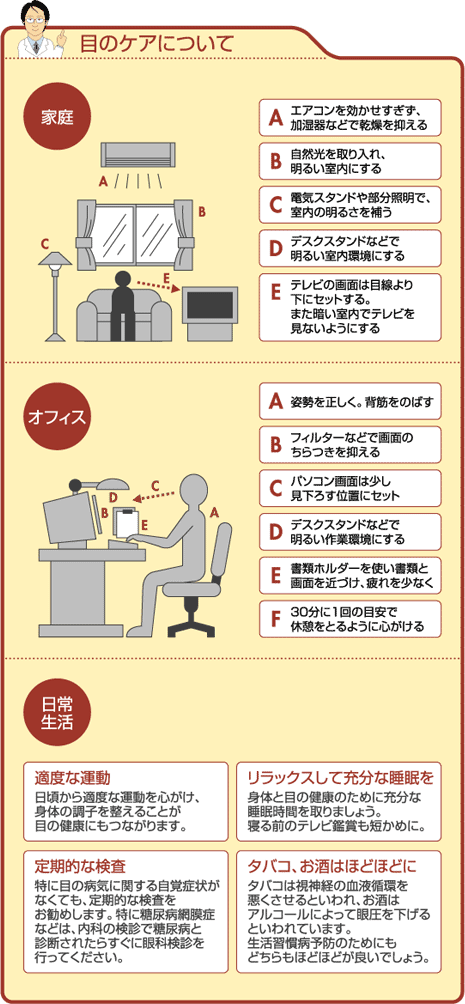 目のケアについて

家庭

A
B
C
E

A エアコンを効かせすぎず、加湿器などで乾燥を抑える

B 自然光を取り入れ、明るい室内にする

C 電気スタンドや部分照明で、室内の明るさを補う

D デスクスタンドなどで明るい室内環境にする

E テレビの画面は目線より下にセットする。また暗い室内でテレビを見ないようにする

オフィス

C
D
B
E
A

A 姿勢を正しく。背筋をのばす

B フィルターなどで画面のちらつきを抑える

C パソコン画面は少し見下ろす位置にセット

D デスクスタンドなどで明るい作業環境にする

E 書類ホルダーを使い書類と画面を近づけ、疲れを少なく

F 30分に1回の目安で休憩をとるように心がける

日常生活

適度な運動
日頃から適度な運動を心がけ、身体の調子を整えることが目の健康にもつながります。

リラックスして充分な睡眠を
身体と目の健康のために充分な睡眠時間を取りましょう。寝る前のテレビ鑑賞も短かめに。

定期的な検査
特に目の病気に関する自覚症状がなくても、定期的な検査をお勧めします。特に糖尿病網膜症などは、内科の検診で糖尿病と診断されたらすぐに眼科検診を行ってください。

タバコ、お酒はほどほどに
タバコは視神経の血液循環を悪くさせるといわれ、お酒はアルコールによって眼圧を下げるといわれています。生活習慣病予防のためにもどちらもほどほどが良いでしょう。